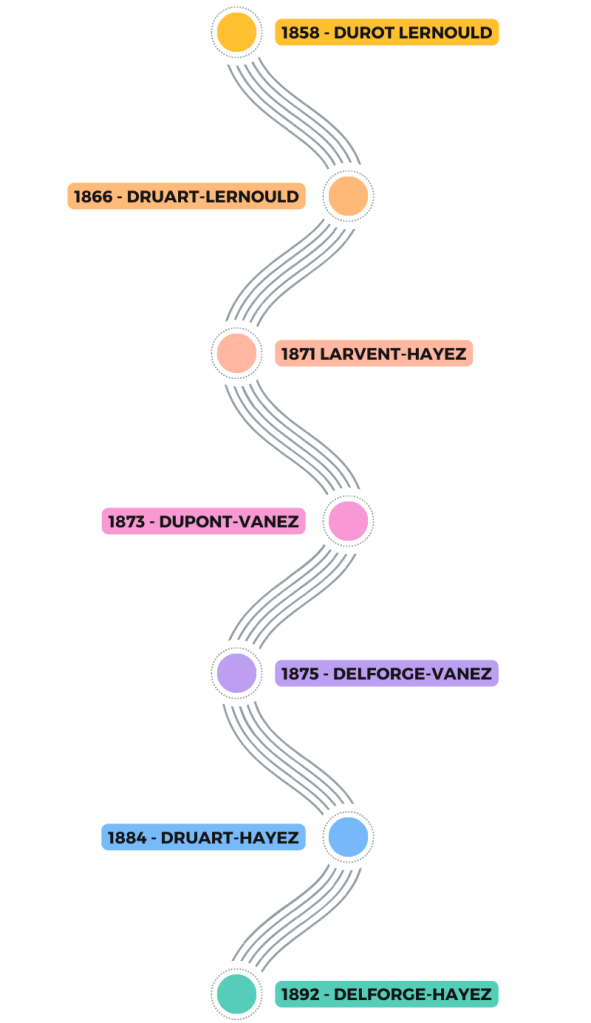 1858 - DUROT LERNOULD

1866 - DRUART-LERNOULD

1871 LARVENT-HAYEZ

1873 - DUPONT-VANEZ

1875 - DELFORGE-VANEZ

1884 - DRUART-HAYEZ

1892 - DELFORGE-HAYEZ